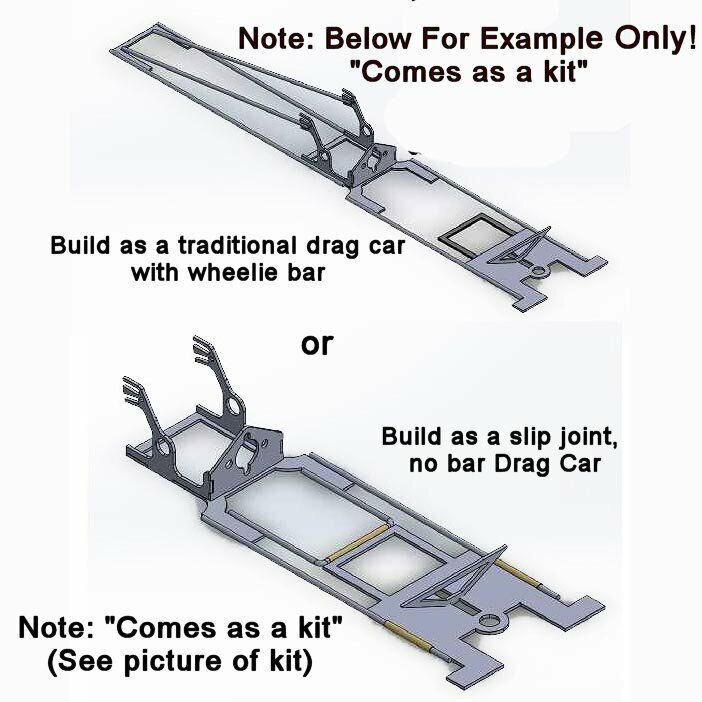 Note: Below For Example Only!
"Comes as a kit"

Build as a traditional drag car with wheelie bar

or

Build as a slip joint, no bar Drag Car

Note: "Comes as a kit"
(See picture of kit)